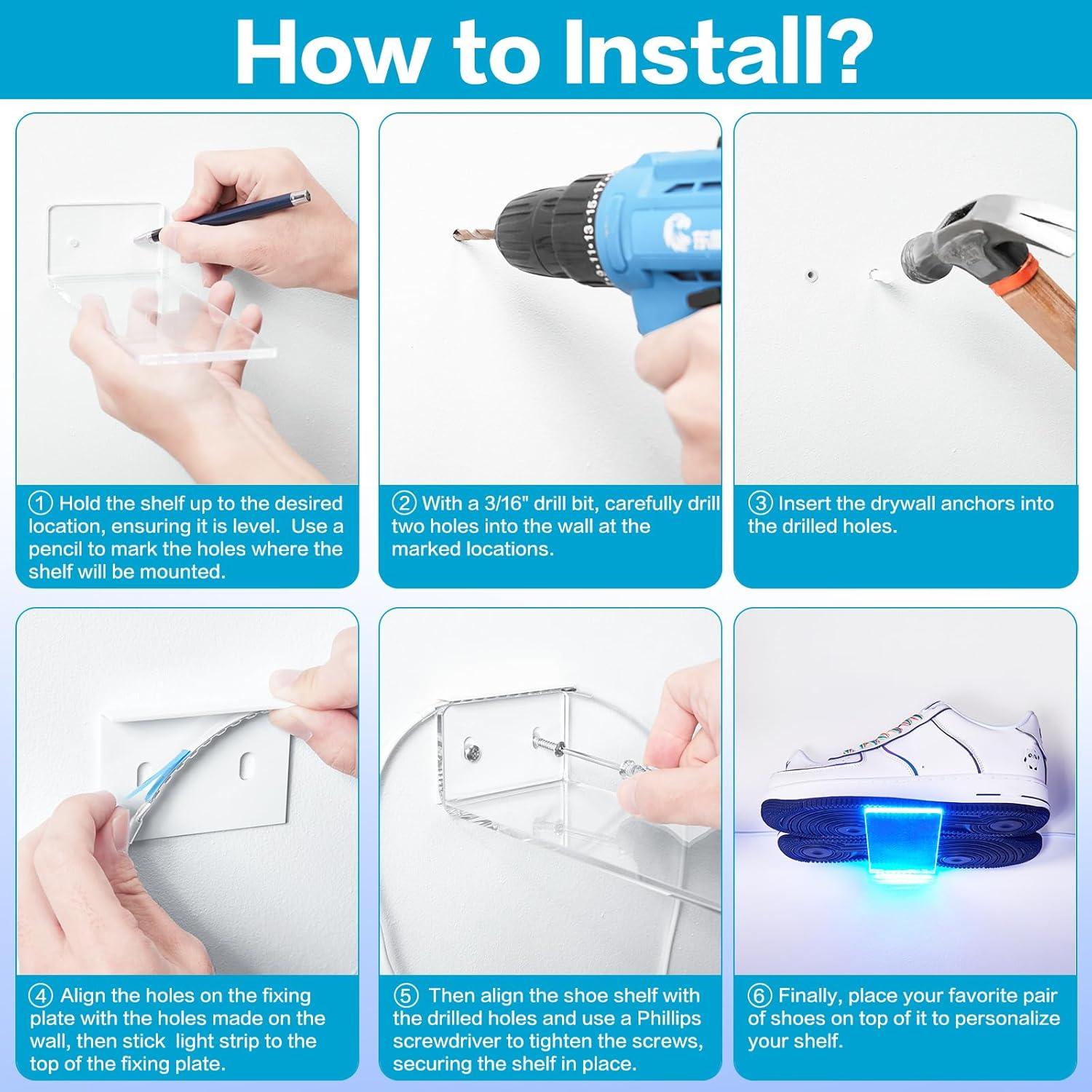 How to Install?

① Hold the shelf up to the desired location, ensuring it is level. Use a pencil to mark the holes where the shelf will be mounted.

② With a 3/16" drill bit, carefully drill two holes into the wall at the marked locations.

③ Insert the drywall anchors into the drilled holes.

④ Align the holes on the fixing plate with the holes made on the wall, then stick light strip to the top of the fixing plate.

⑤ Then align the shoe shelf with the drilled holes and use a Phillips screwdriver to tighten the screws, securing the shelf in place.

⑥ Finally, place your favorite pair of shoes on top of it to personalize your shelf.