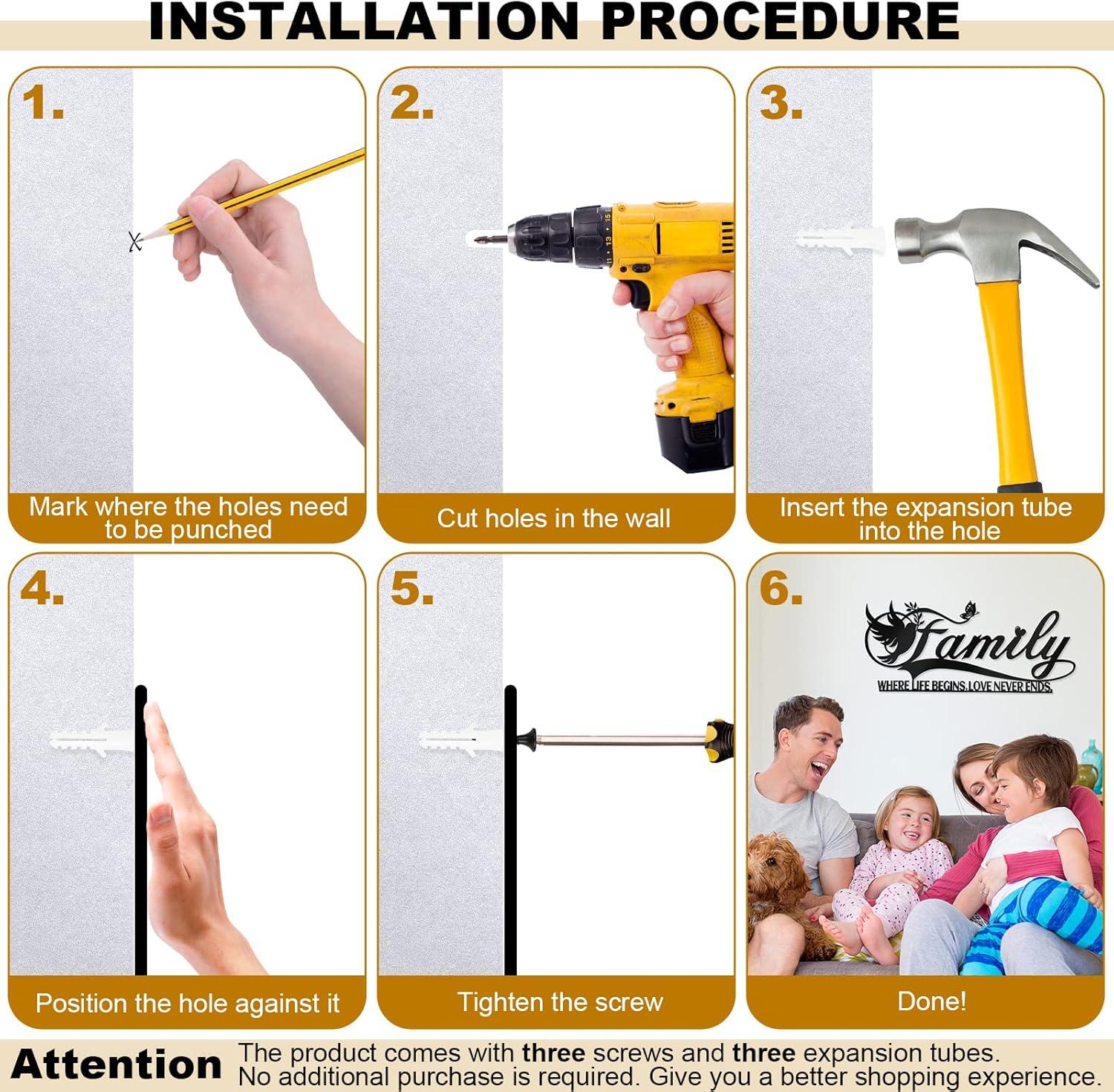 INSTALLATION PROCEDURE

1.

Mark where the holes need to be punched

2.

Cut holes in the wall

3.

Insert the expansion tube into the hole

4.

Position the hole against it

5.

Tighten the screw

6.

Family

WHERE LIFE BEGINS, LOVE NEVER ENDS.

Done!

Attention The product comes with three screws and three expansion tubes. No additional purchase is required. Give you a better shopping experience.