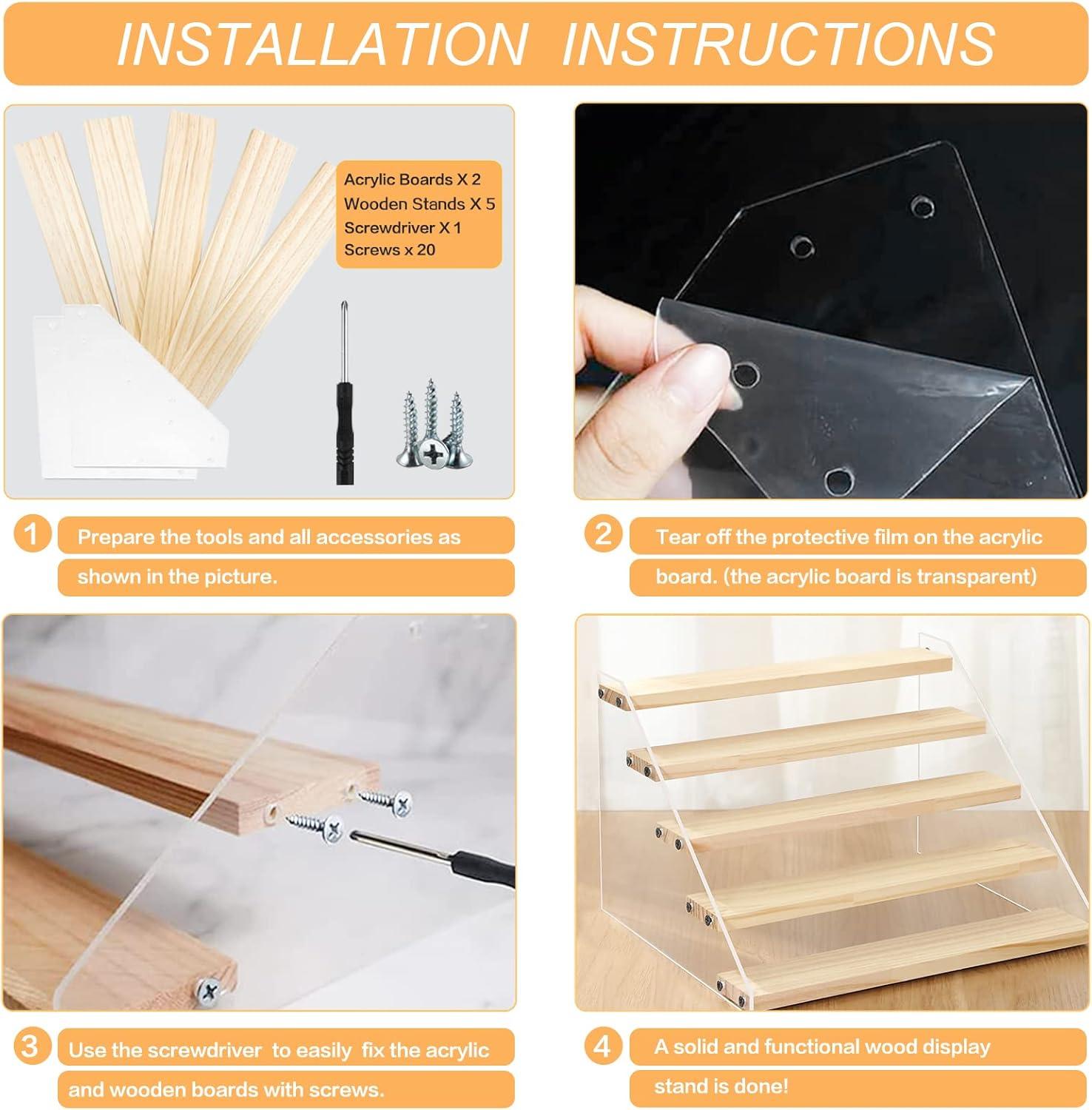 INSTALLATION INSTRUCTIONS

Acrylic Boards X 2
Wooden Stands X 5
Screwdriver X 1
Screws x 20

1 Prepare the tools and all accessories as shown in the picture.

2 Tear off the protective film on the acrylic board. (the acrylic board is transparent)

3 Use the screwdriver to easily fix the acrylic and wooden boards with screws.

4 A solid and functional wood display stand is done!