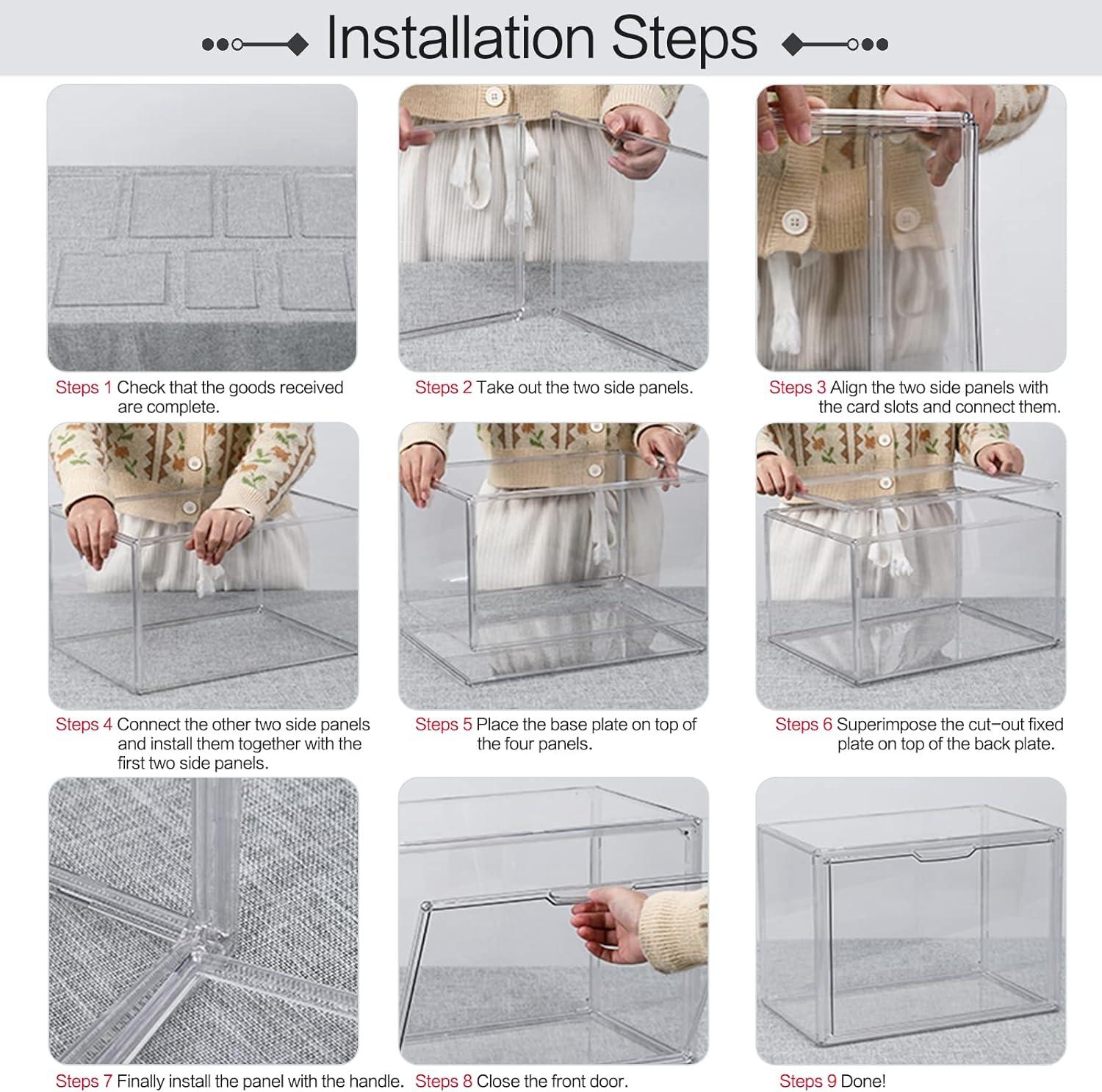 Installation Steps

Steps 1 Check that the goods received are complete.

Steps 2 Take out the two side panels.

Steps 3 Align the two side panels with the card slots and connect them.

Steps 4 Connect the other two side panels and install them together with the first two side panels.

Steps 5 Place the base plate on top of the four panels.

Steps 6 Superimpose the cut-out fixed plate on top of the back plate.

Steps 7 Finally install the panel with the handle.

Steps 8 Close the front door.

Steps 9 Done!