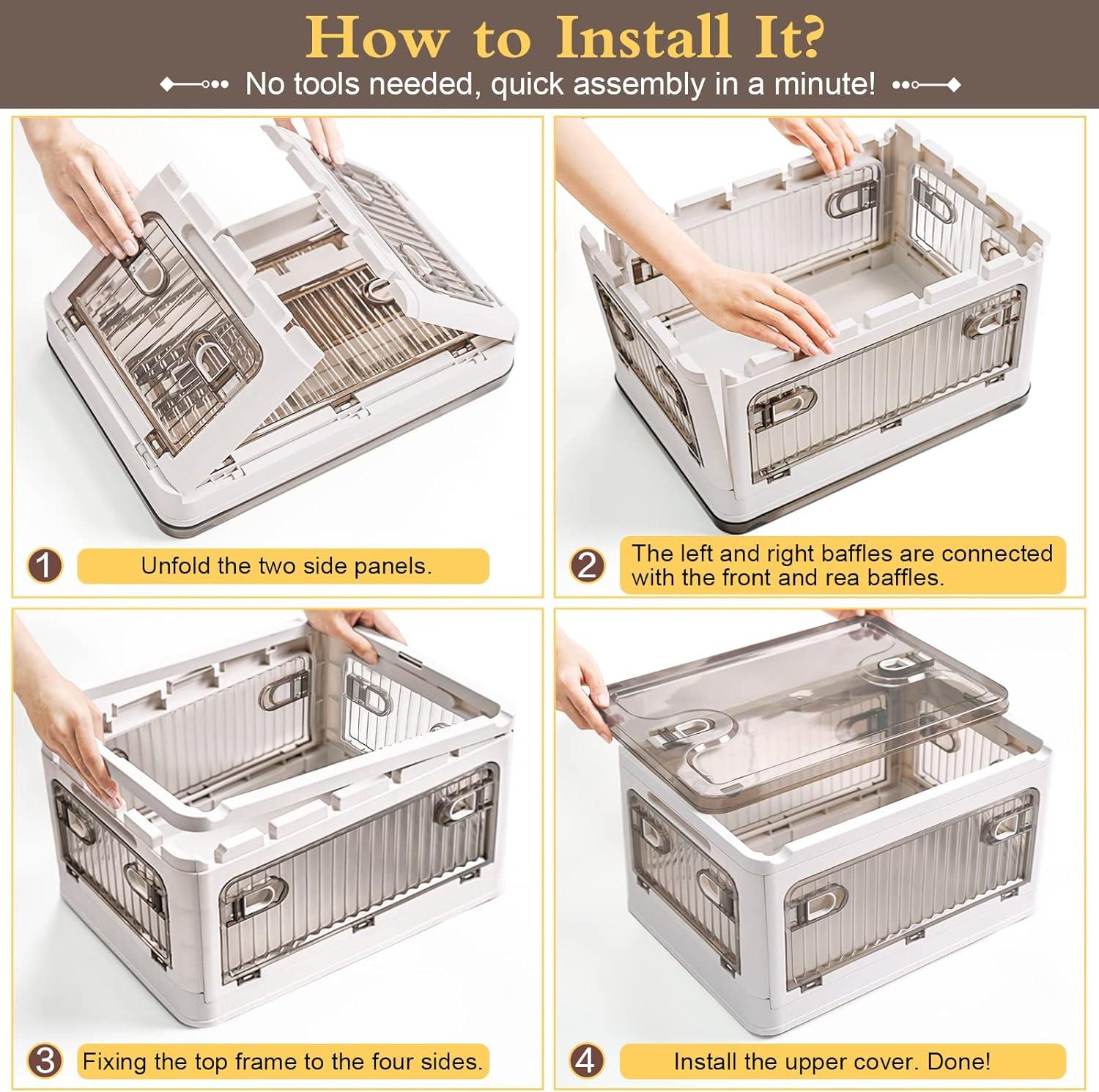 How to Install It?

No tools needed, quick assembly in a minute!

1 Unfold the two side panels.

2 The left and right baffles are connected with the front and rea baffles.

3 Fixing the top frame to the four sides.

4 Install the upper cover. Done!